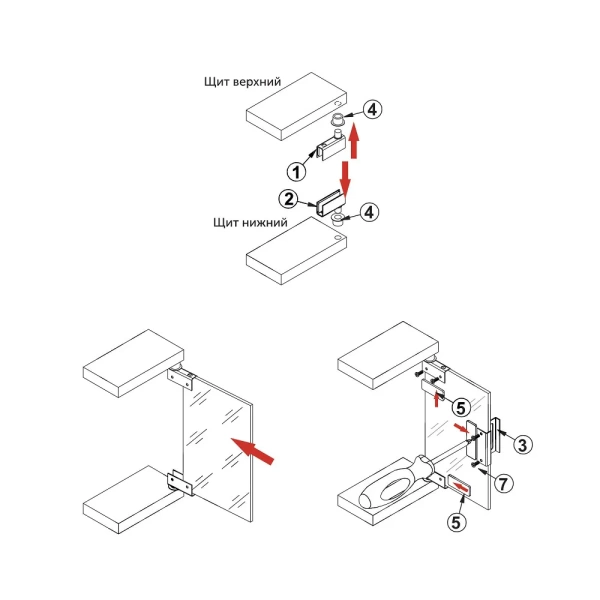 Щит верхний

4

1

2

4

Щит нижний

5

3

7

5