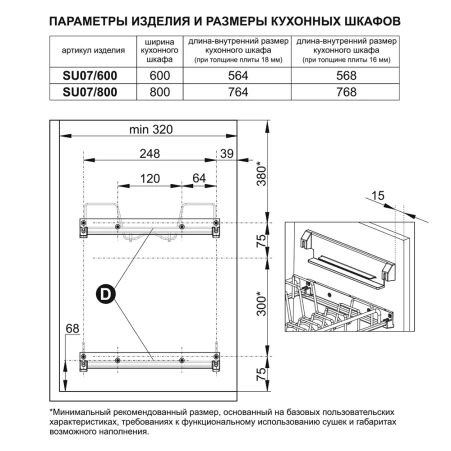 ПАРАМЕТРЫ ИЗДЕЛИЯ И РАЗМЕРЫ КУХОННЫХ ШКАФОВ

| артикул изделия | ширина кухонного шкафа | длина-внутренний размер кухонного шкафа (при толщине плиты 18 мм) | длина-внутренний размер кухонного шкафа (при толщине плиты 16 мм) |
|---|---|---|---|
| SU07/600 | 600 | 564 | 568 |
| SU07/800 | 800 | 764 | 768 |

min 320
248
39
120
64
380*
75
300*
75
68
D
15

*Минимальный рекомендованный размер, основанный на базовых пользовательских характеристиках, требованиях к функциональному использованию сушек и габаритах возможного наполнения.