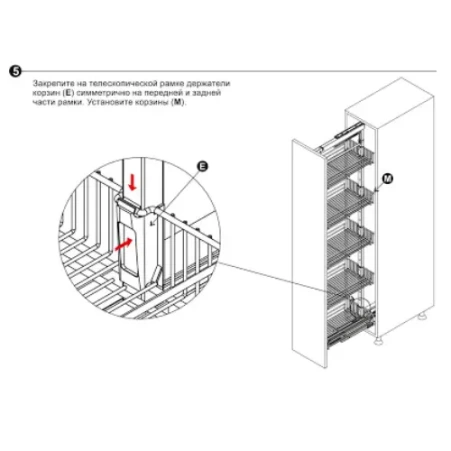 5

Закрепите на телескопической рамке держатели корзин (E) симметрично на передней и задней части рамки. Установите корзины (M).

E

M