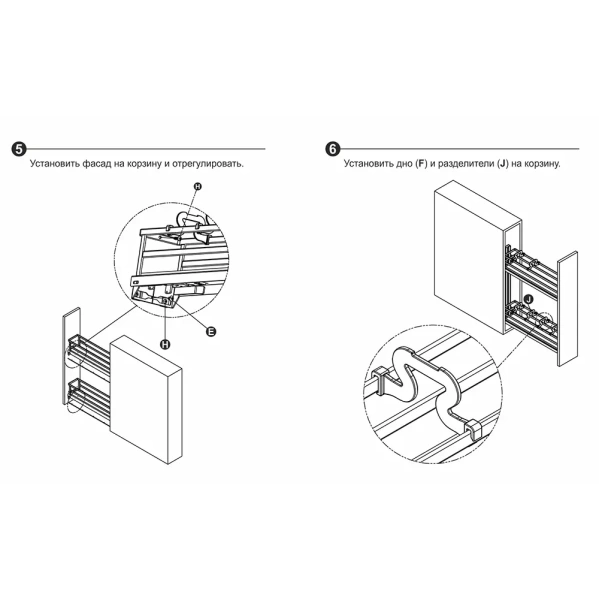 5
Установить фасад на корзину и отрегулировать.

H

E

H

6
Установить дно (F) и разделители (J) на корзину.

J